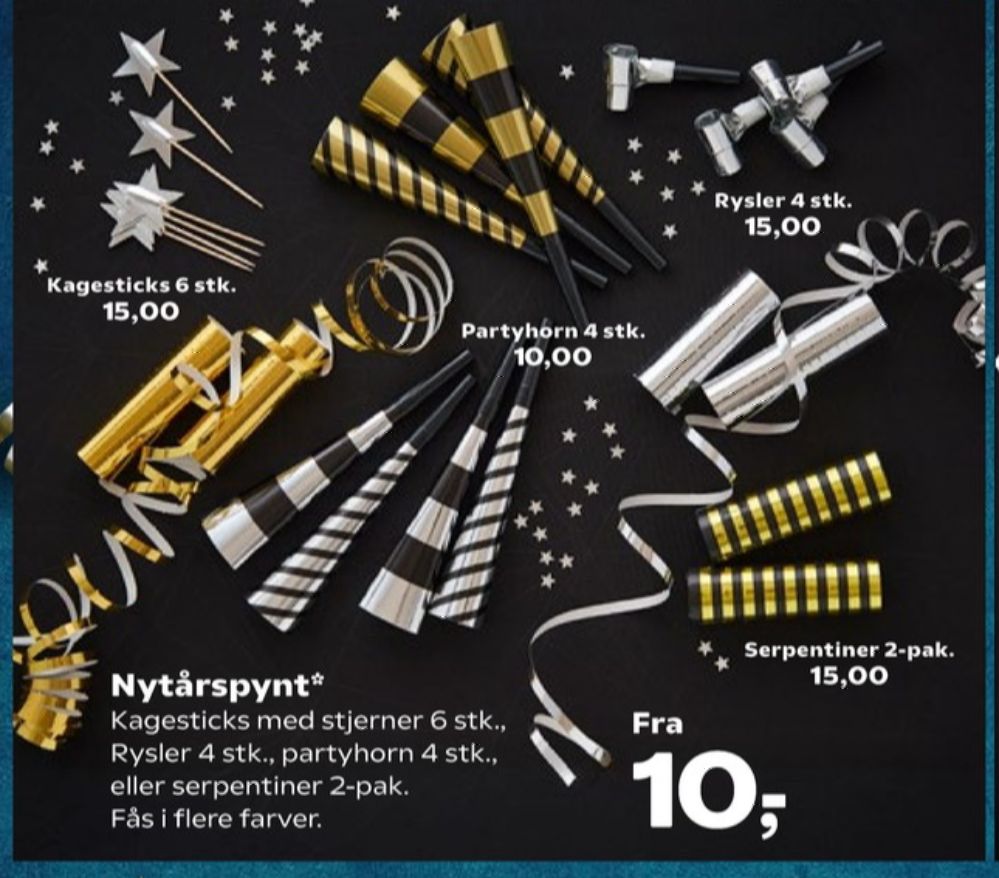 Kagesticks 6 stk.
15,00

Rysler 4 stk.
15,00

Partyhorn 4 stk.
10,00

Serpentiner 2-pak.
15,00

Nytårspynt*
Kagesticks med stjerner 6 stk., Rysler 4 stk., partyhorn 4 stk., eller serpentiner 2-pak. Fås i flere farver.

Fra
10,-